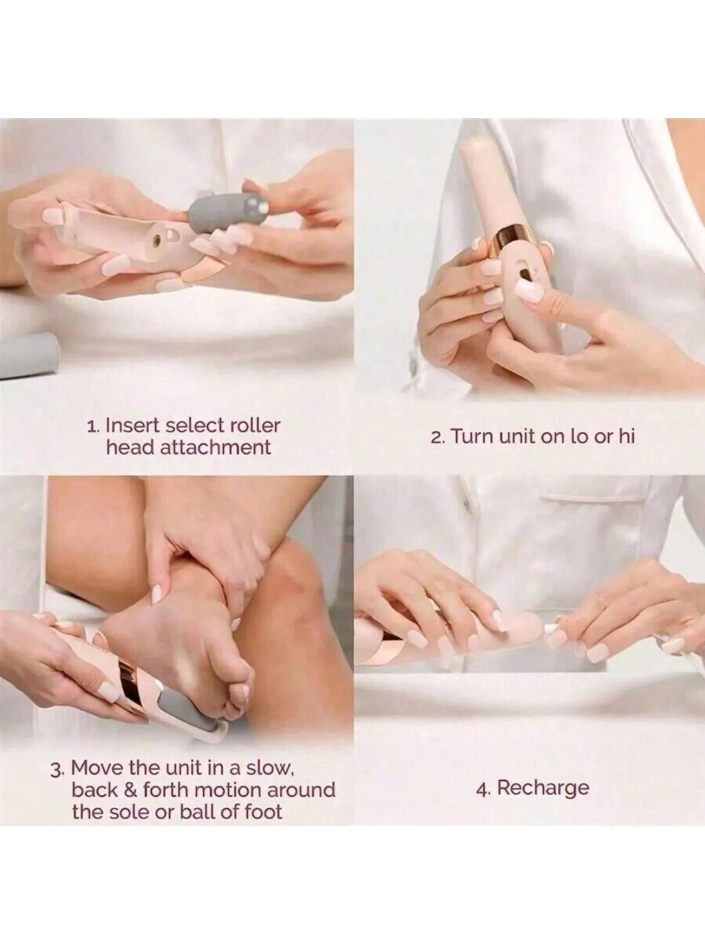 1. Insert select roller head attachment

2. Turn unit on lo or hi

3. Move the unit in a slow, back & forth motion around the sole or ball of foot

4. Recharge