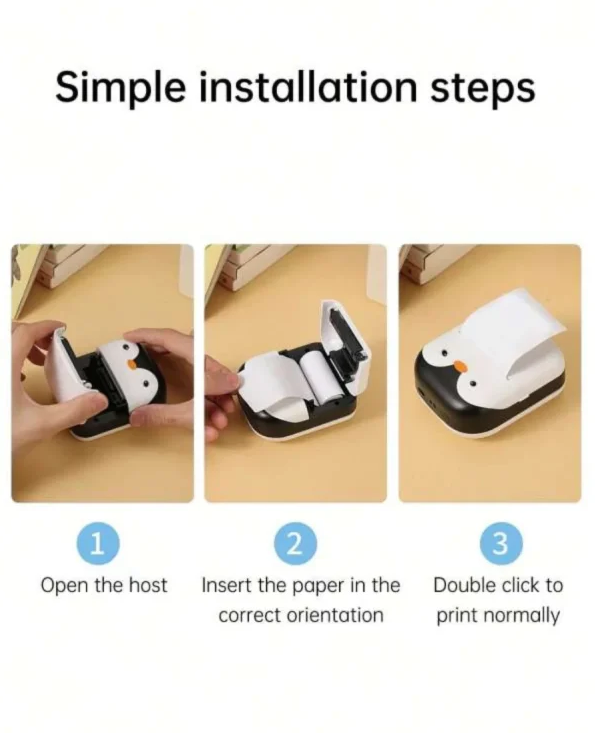 Simple installation steps

1
Open the host

2
Insert the paper in the correct orientation

3
Double click to print normally