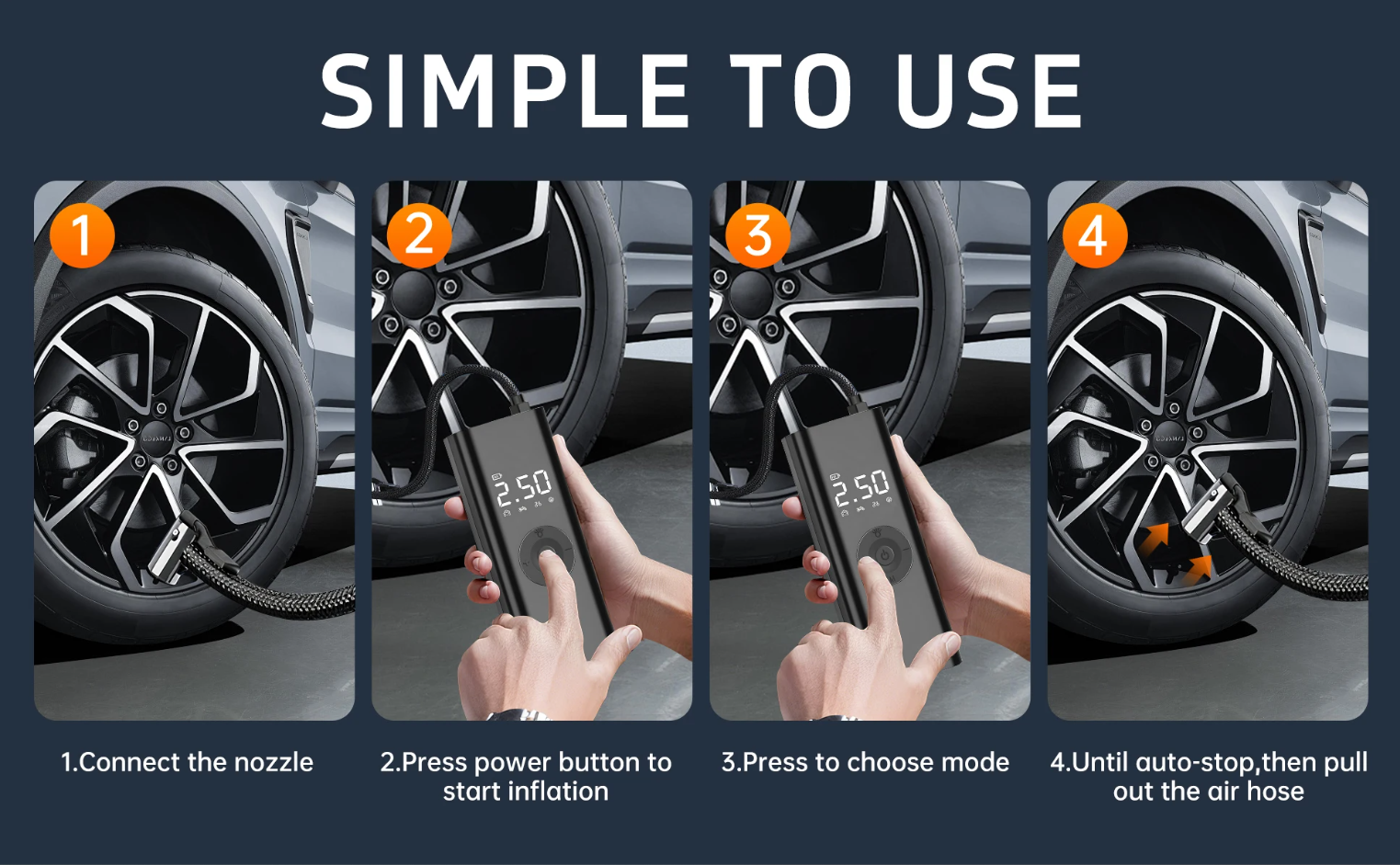 SIMPLE TO USE

1

2

2.50

3

2.50

4

1.Connect the nozzle

2.Press power button to start inflation

3.Press to choose mode

4.Until auto-stop,then pull out the air hose