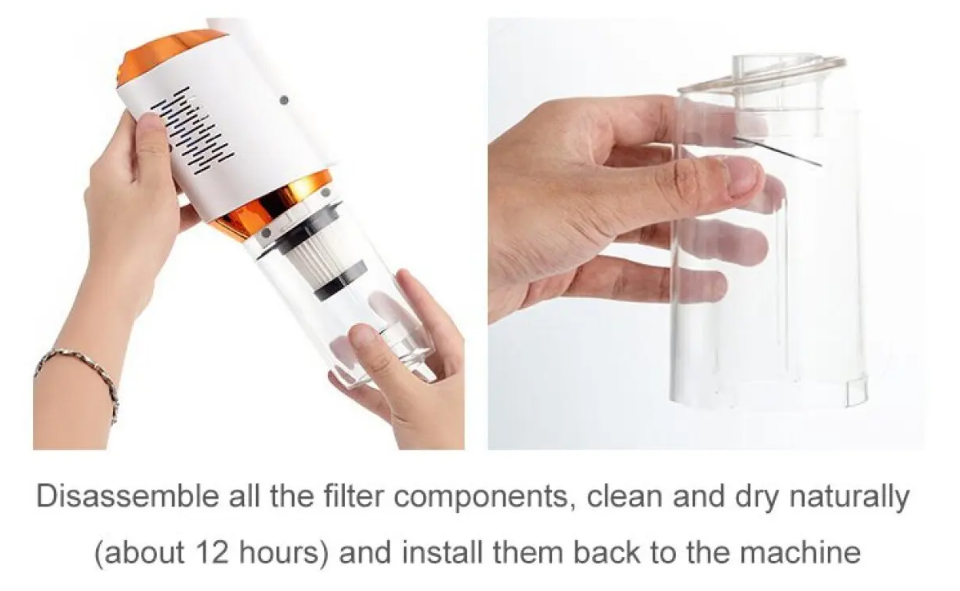 Disassemble all the filter components, clean and dry naturally (about 12 hours) and install them back to the machine