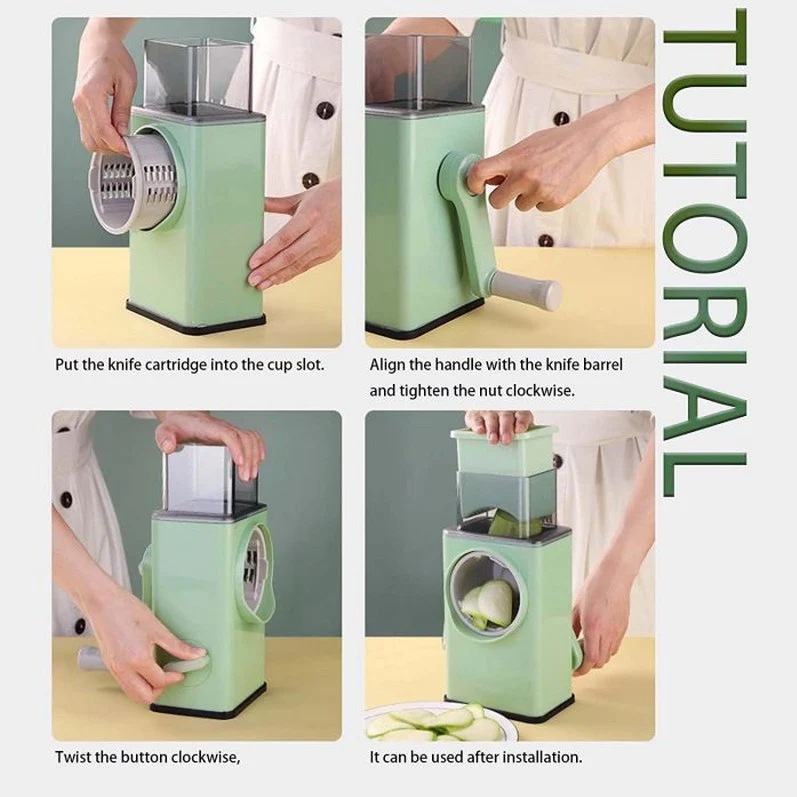 TUTORIAL

Put the knife cartridge into the cup slot.

Align the handle with the knife barrel and tighten the nut clockwise.

Twist the button clockwise,

It can be used after installation.