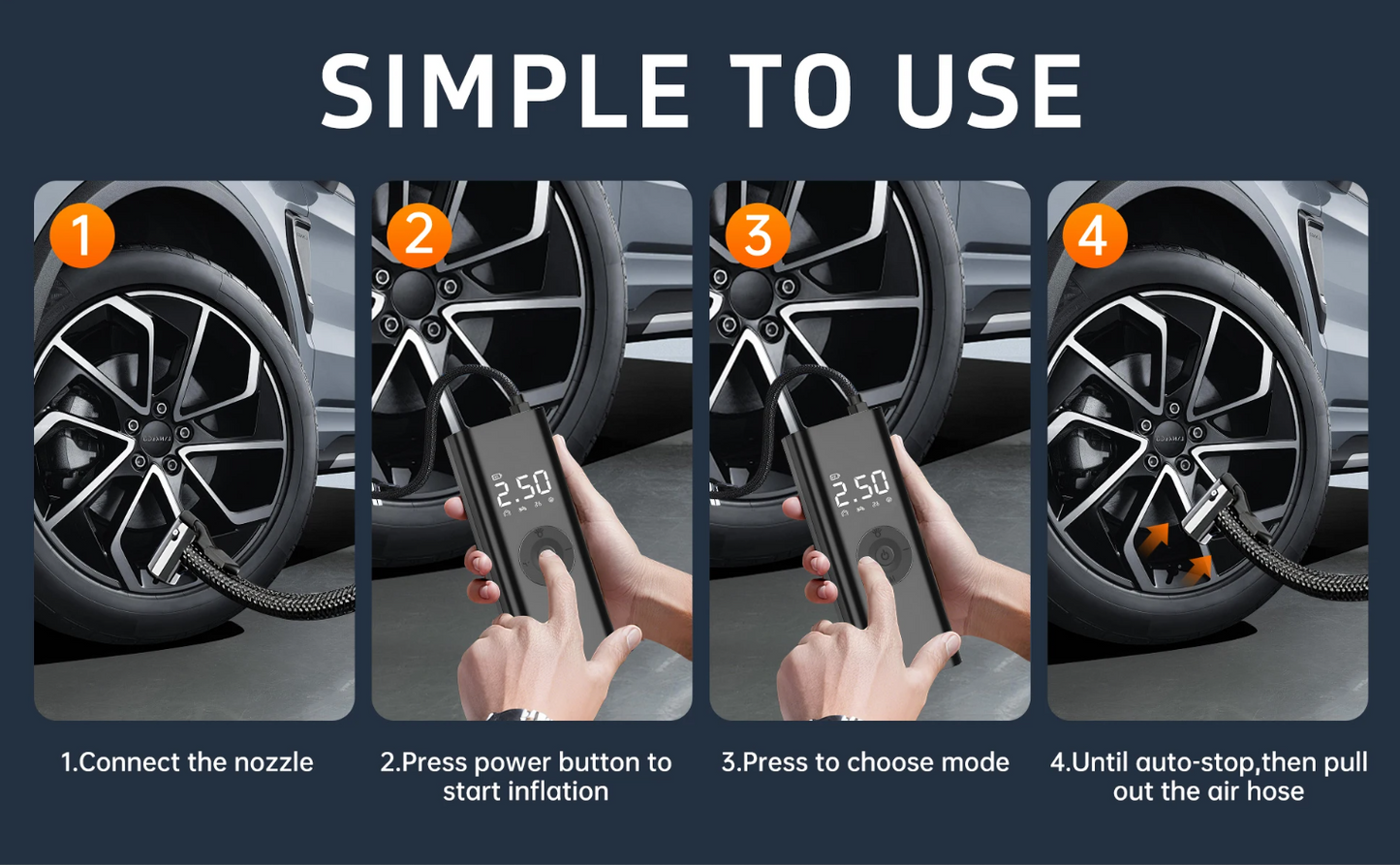 SIMPLE TO USE

1

2

2.50

3

2.50

4

1.Connect the nozzle

2.Press power button to start inflation

3.Press to choose mode

4.Until auto-stop,then pull out the air hose